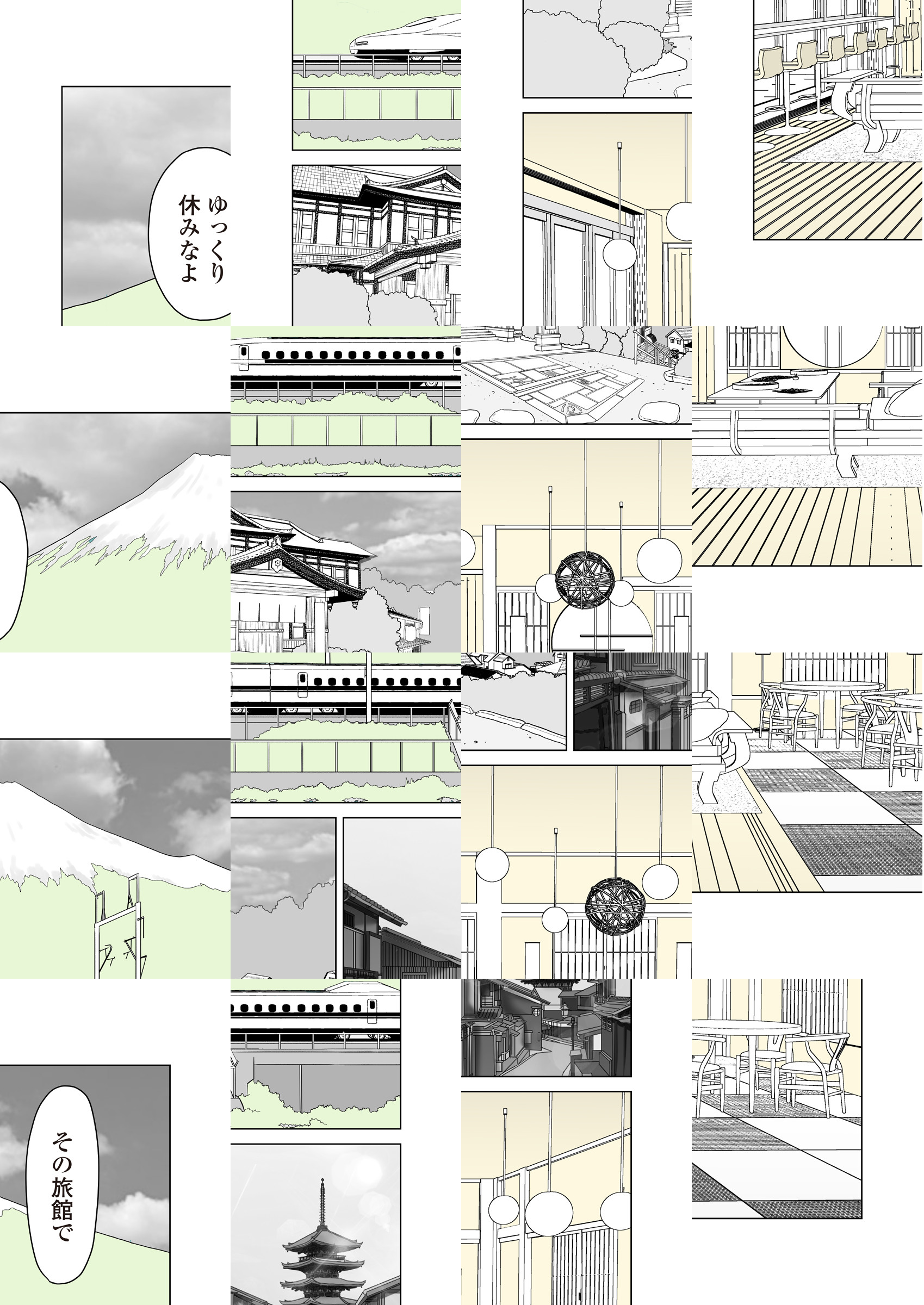 ゆっくり休みなよ

その旅館で